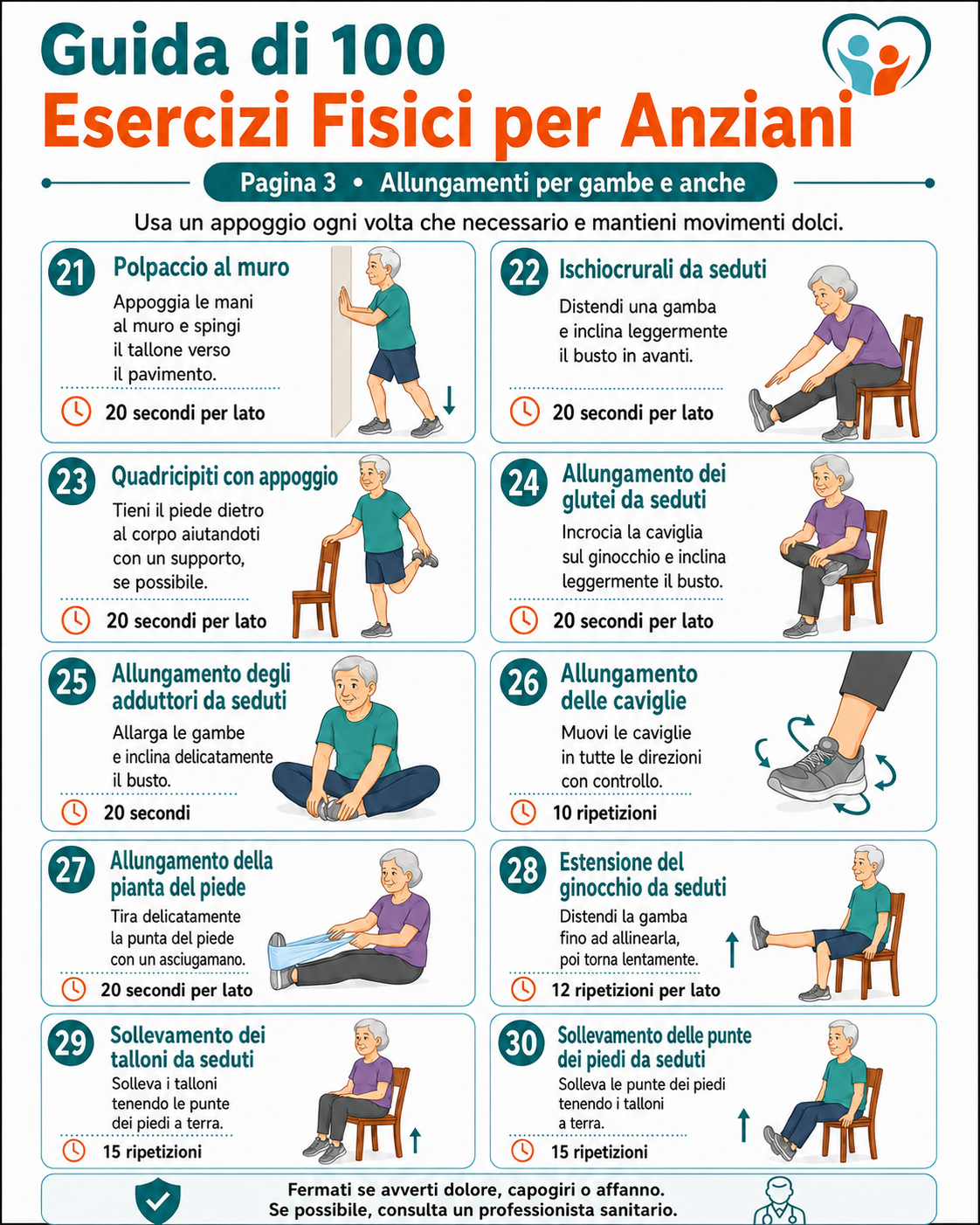 Guida di 100
Esercizi Fisici per Anziani

Pagina 3 • Allungamenti per gambe e anche

Usa un appoggio ogni volta che necessario e mantieni movimenti dolci.

21 Polpaccio al muro
Appoggia le mani al muro e spingi il tallone verso il pavimento.
20 secondi per lato

22 Ischiocrurali da seduti
Distendi una gamba e inclina leggermente il busto in avanti.
20 secondi per lato

23 Quadricipiti con appoggio
Tieni il piede dietro al corpo aiutandoti con un supporto, se possibile.
20 secondi per lato

24 Allungamento dei glutei da seduti
Incrocia la caviglia sul ginocchio e inclina leggermente il busto.
20 secondi per lato

25 Allungamento degli adduttori da seduti
Allarga le gambe e inclina delicatamente il busto.
20 secondi

26 Allungamento delle caviglie
Muovi le caviglie in tutte le direzioni con controllo.
10 ripetizioni

27 Allungamento della pianta del piede
Tira delicatamente la punta del piede con un asciugamano.
20 secondi per lato

28 Estensione del ginocchio da seduti
Distendi la gamba fino ad allinearla, poi torna lentamente.
12 ripetizioni per lato

29 Sollevamento dei talloni da seduti
Solleva i talloni tenendo le punte dei piedi a terra.
15 ripetizioni

30 Sollevamento delle punte dei piedi da seduti
Solleva le punte dei piedi tenendo i talloni a terra.
15 ripetizioni

Fermati se avverti dolore, capogiri o affanno.
Se possibile, consulta un professionista sanitario.